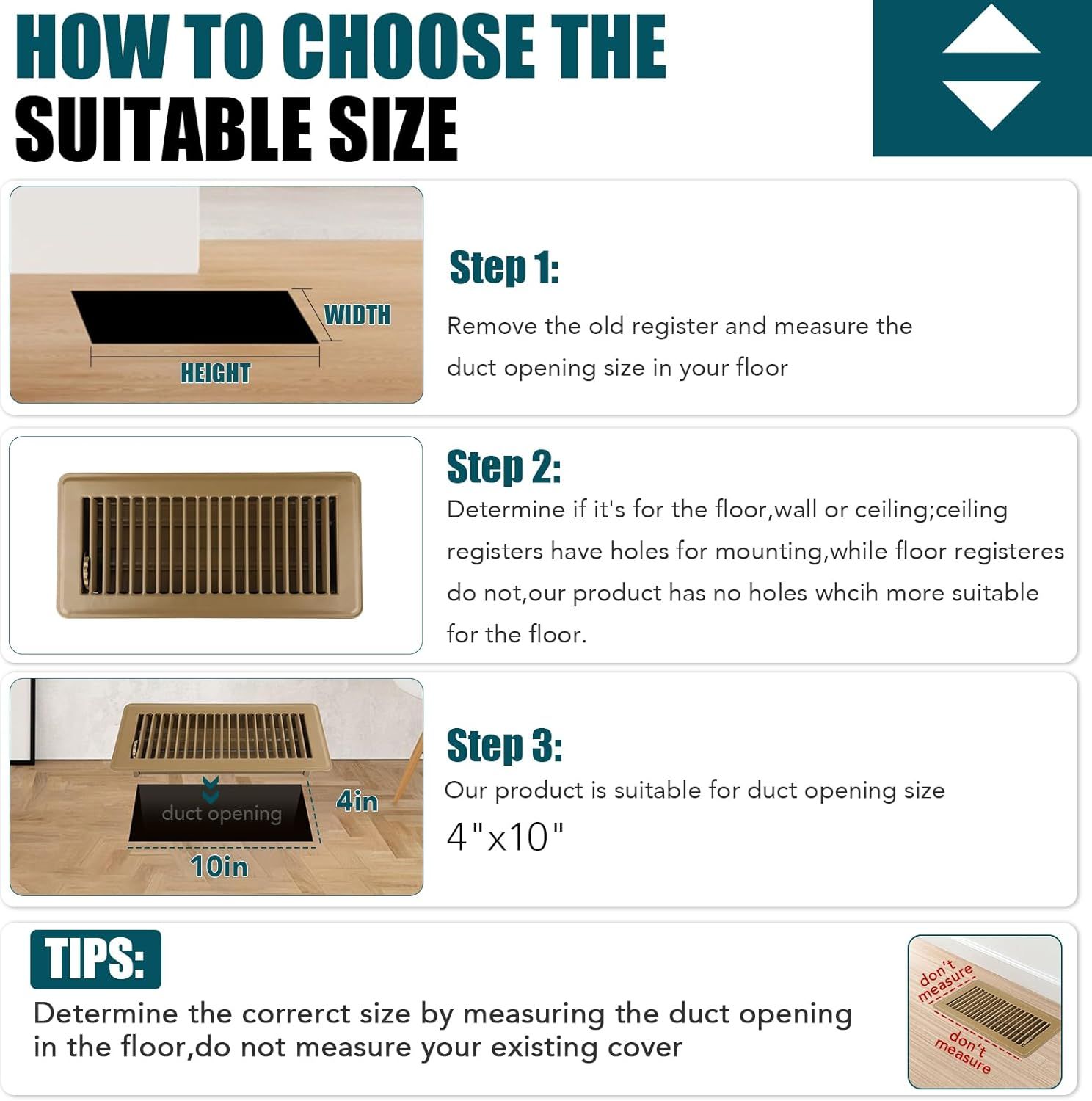 HOW TO CHOOSE THE SUITABLE SIZE

WIDTH
HEIGHT

Step 1:
Remove the old register and measure the duct opening size in your floor

Step 2:
Determine if it's for the floor,wall or ceiling;ceiling registers have holes for mounting,while floor registeres do not,our product has no holes whcih more suitable for the floor.

duct opening
4in
10in

Step 3:
Our product is suitable for duct opening size 4"x10"

TIPS:
Determine the correrct size by measuring the duct opening in the floor,do not measure your existing cover

don't measure
don't measure